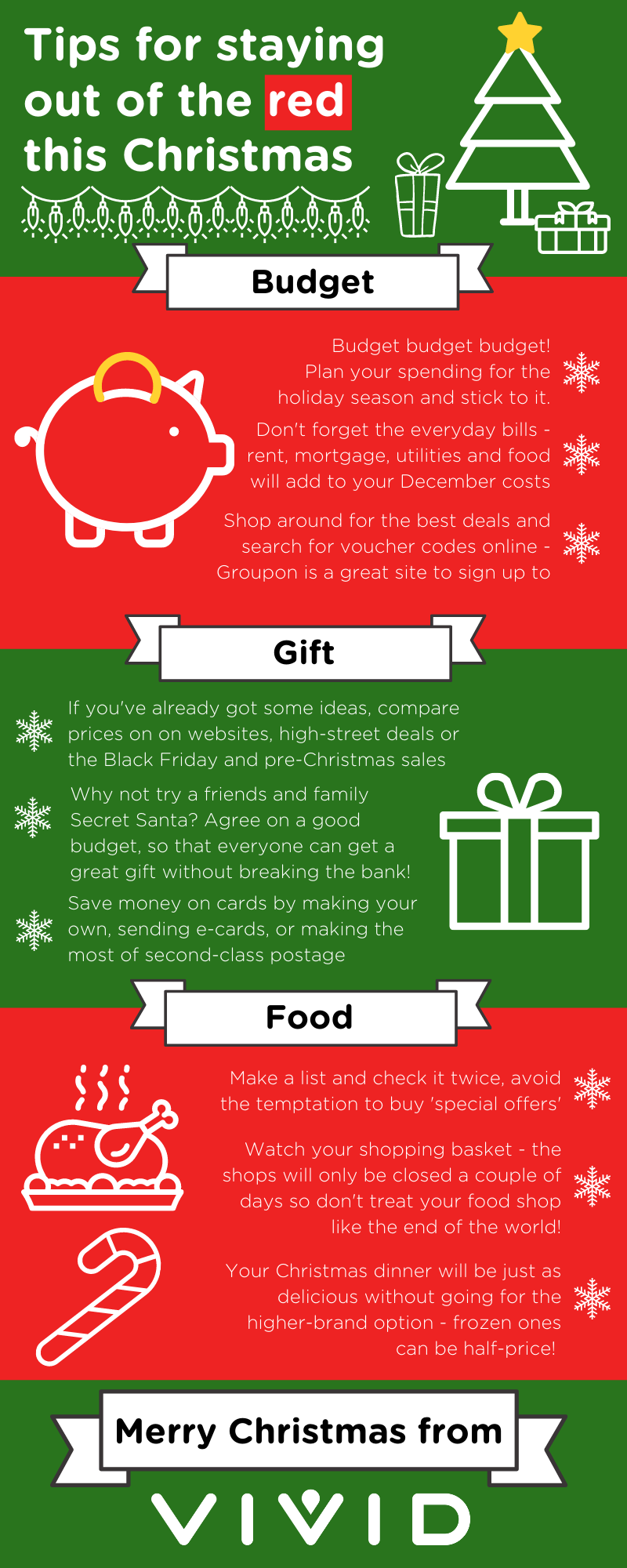 Tips for staying out of the red this Christmas

Budget

Budget budget budget! Plan your spending for the holiday season and stick to it.

Don't forget the everyday bills - rent, mortgage, utilities and food will add to your December costs

Shop around for the best deals and search for voucher codes online - Groupon is a great site to sign up to

Gift

If you've already got some ideas, compare prices on on websites, high-street deals or the Black Friday and pre-Christmas sales

Why not try a friends and family Secret Santa? Agree on a good budget, so that everyone can get a great gift without breaking the bank!

Save money on cards by making your own, sending e-cards, or making the most of second-class postage

Food

Make a list and check it twice, avoid the temptation to buy 'special offers'

Watch your shopping basket - the shops will only be closed a couple of days so don't treat your food shop like the end of the world!

Your Christmas dinner will be just as delicious without going for the higher-brand option - frozen ones can be half-price!

Merry Christmas from

VIVID